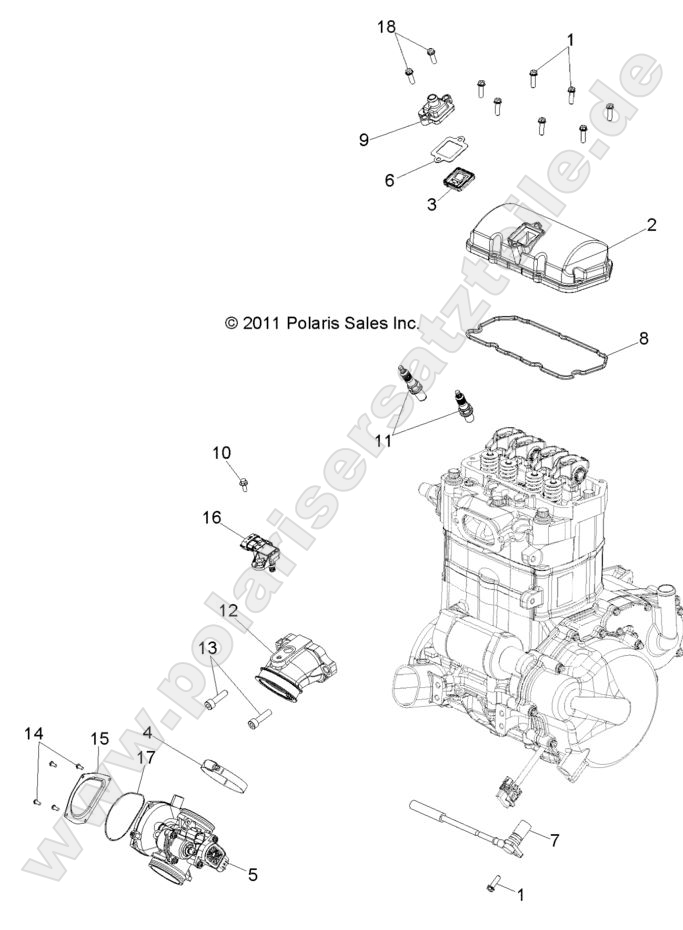 18
1
9
6
3
2
© 2011 Polaris Sales Inc.
8
11
10
16
12
13
14
15
4
17
5
7
1
www.polarisersatzteile.de