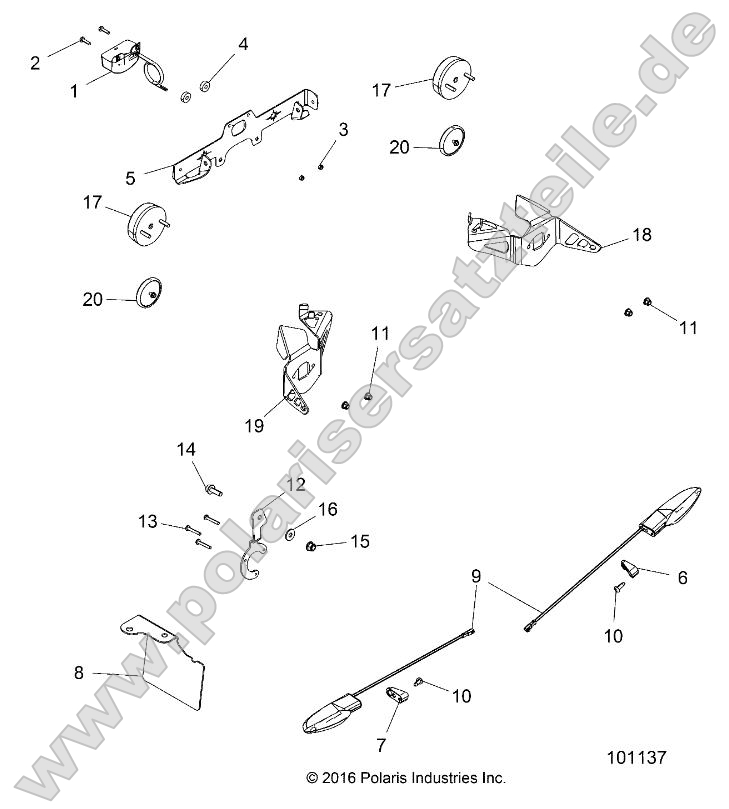 2
1
4
5
3
17
20
17
20
18
11
11
19
14
12
13
16
15
9
6
10
8
10
7
101137
© 2016 Polaris Industries Inc.
www.polarisersatzteile.de