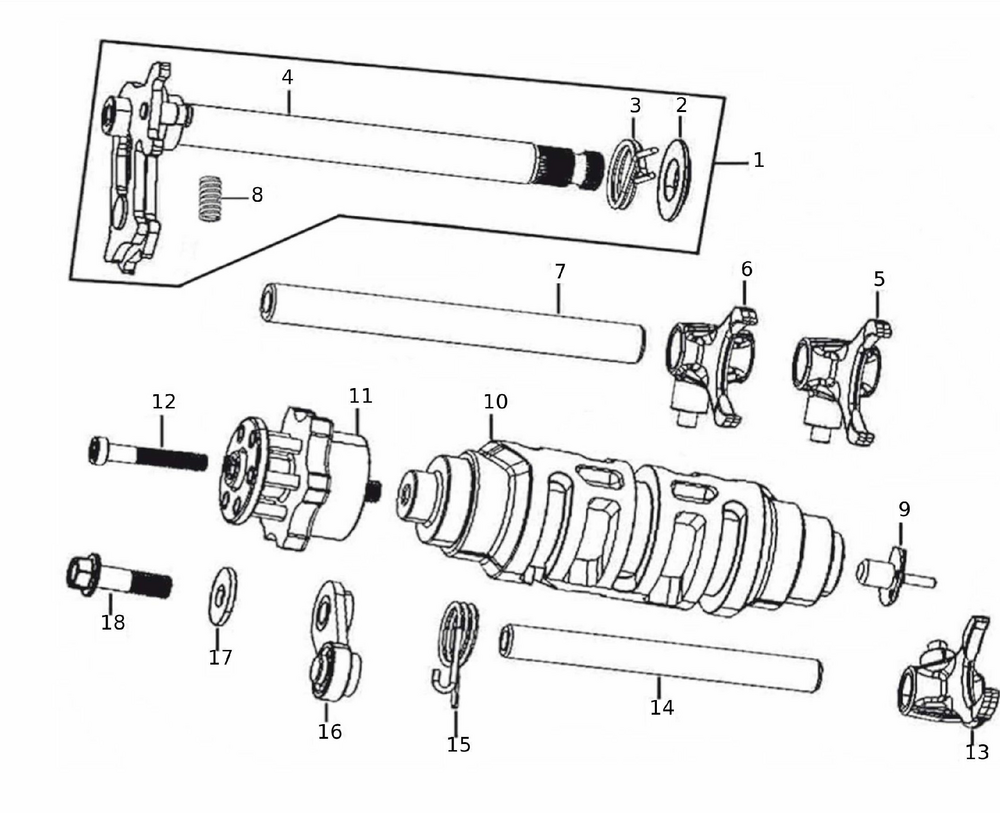 4
3
2
1
8
7
6
5
12
11
10
9
18
17
16
15
14
13