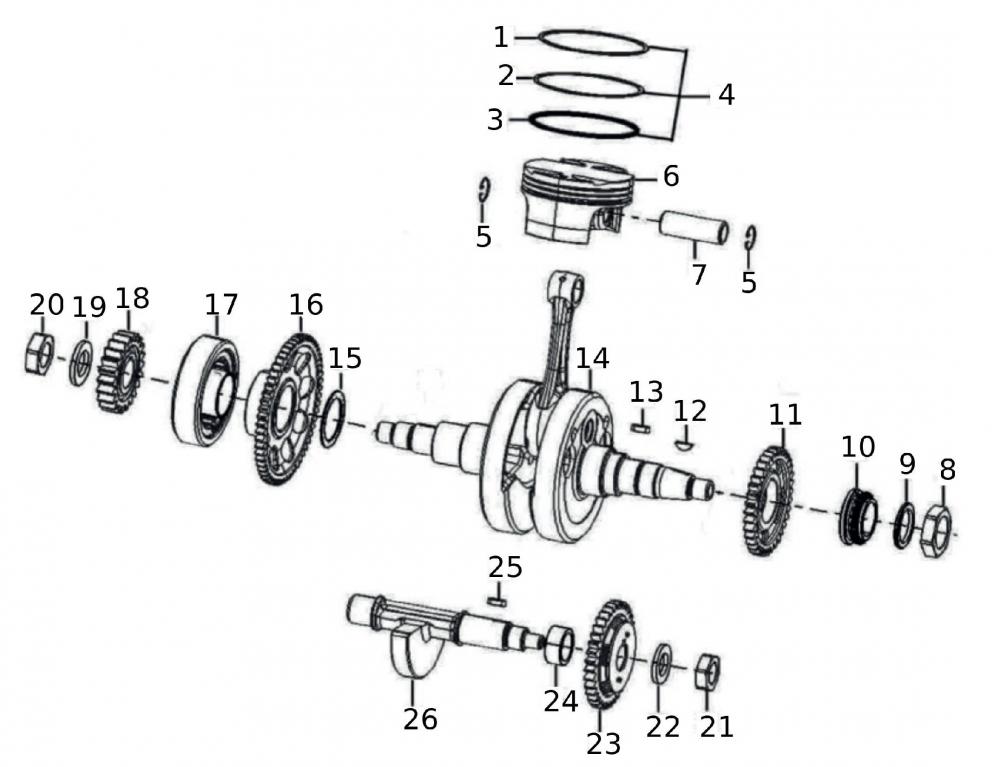 1
2
3
4
6
5
7
5
20
19
18
17
16
15
14
13
12
11
10
9
8
25
26
24
23
22
21