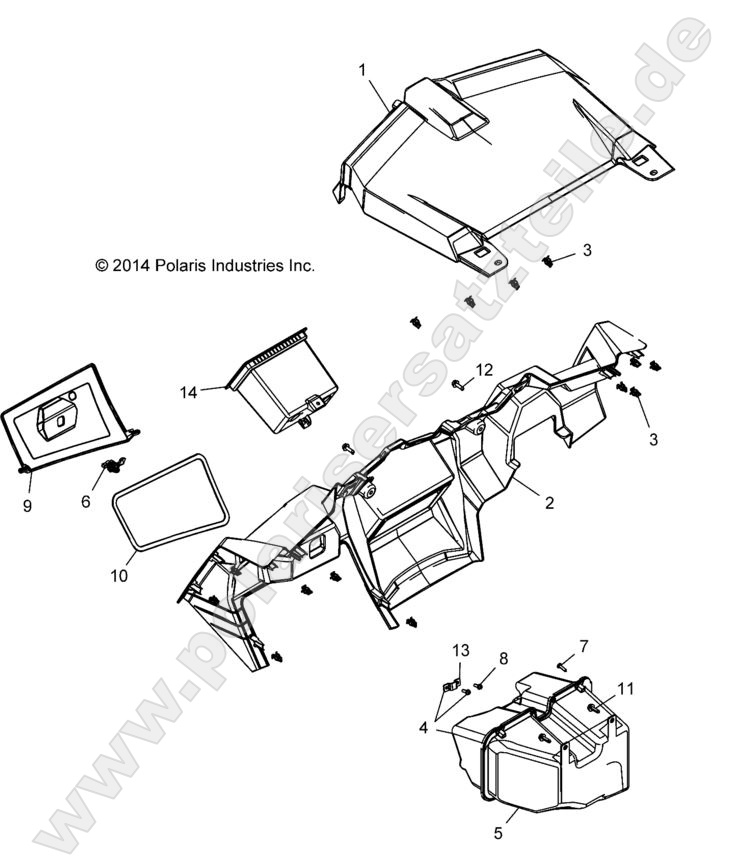 1

© 2014 Polaris Industries Inc.

3

12

14

3

9

6

2

10

13

8

7

11

4

5

www.polarisersatzteile.de