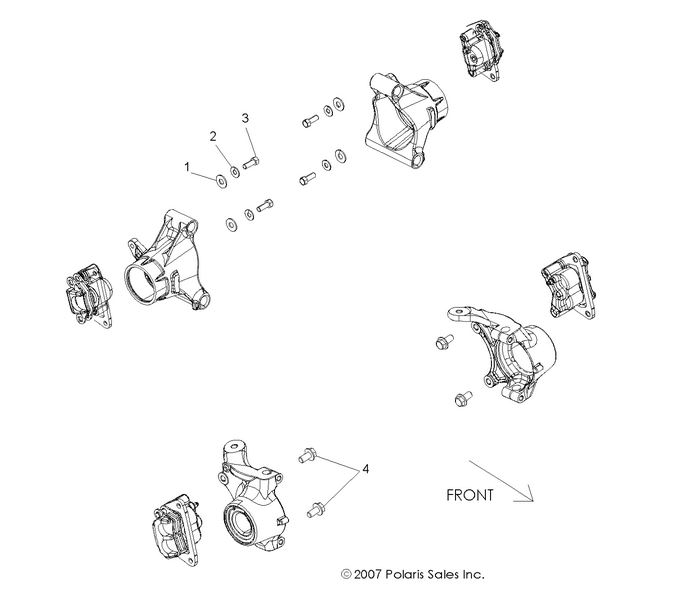 3
2
1
4
FRONT
© 2007 Polaris Sales Inc.