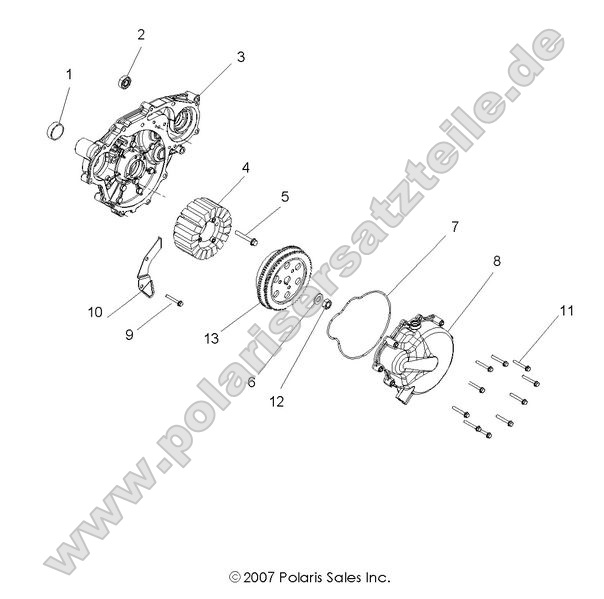 1
2
3
4
5
7
8
10
9
13
6
12
11

www.polarisersatzteile.de

© 2007 Polaris Sales Inc.