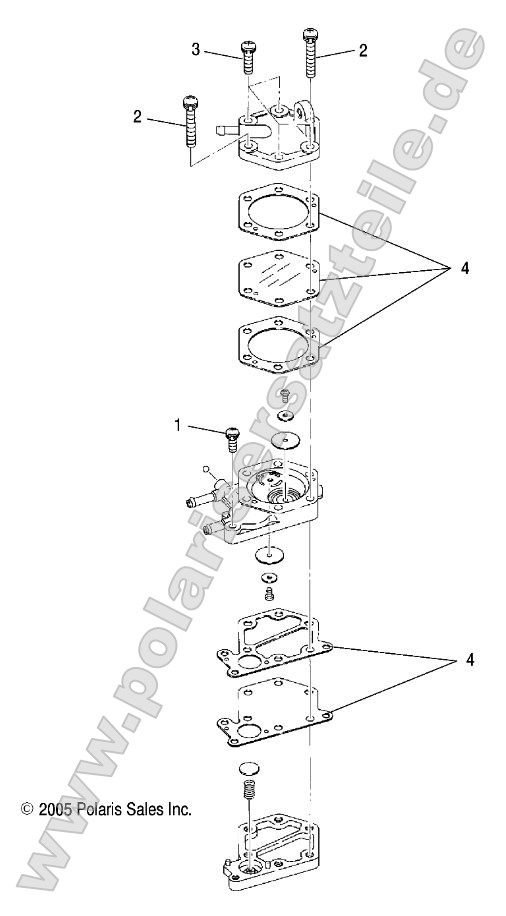 3
2
2
4
1
4
© 2005 Polaris Sales Inc.
www.polarisersatzteile.de