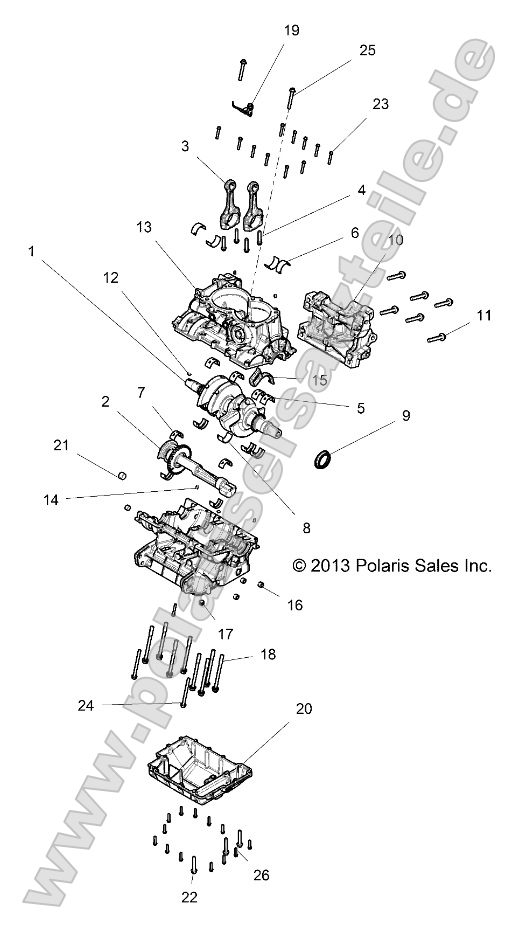 19
25
23
3
4
13
6
10
1
12
11
15
5
2
7
9
21
14
8
© 2013 Polaris Sales Inc.
16
17
18
24
20
26
22
www.polarisersatzteile.de