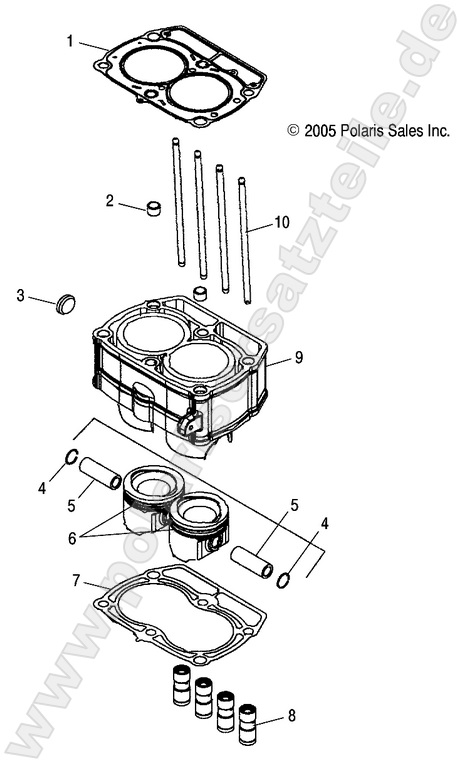 1

© 2005 Polaris Sales Inc.

2

10

3

9

4

5

6

5

4

7

8

www.polaris-ersatzteile.de