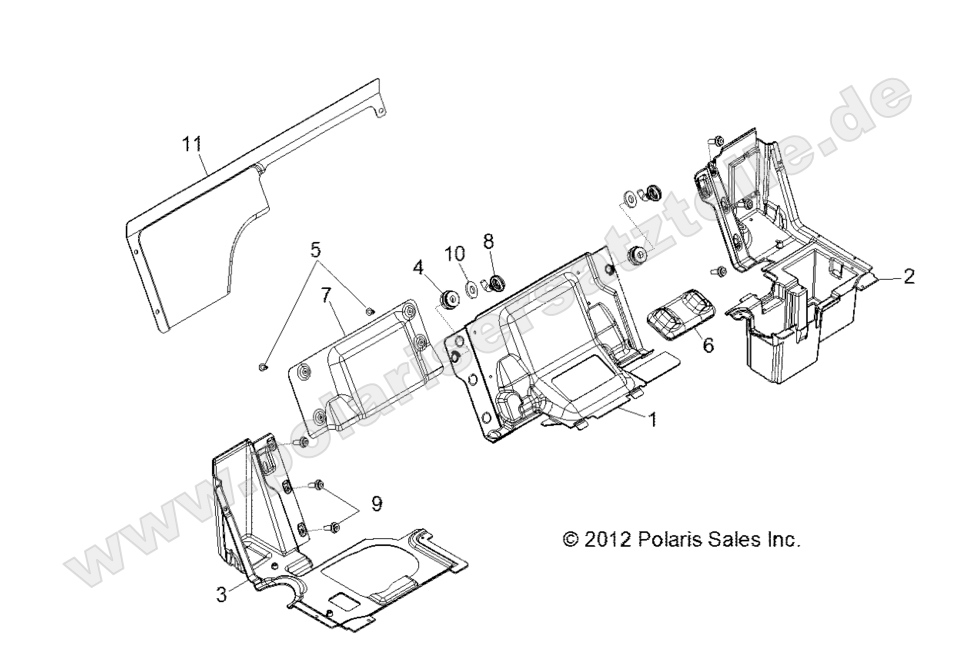 11

5

7

4

10

8

2

6

1

9

3

© 2012 Polaris Sales Inc.

www.polaris-ersatzteile.de