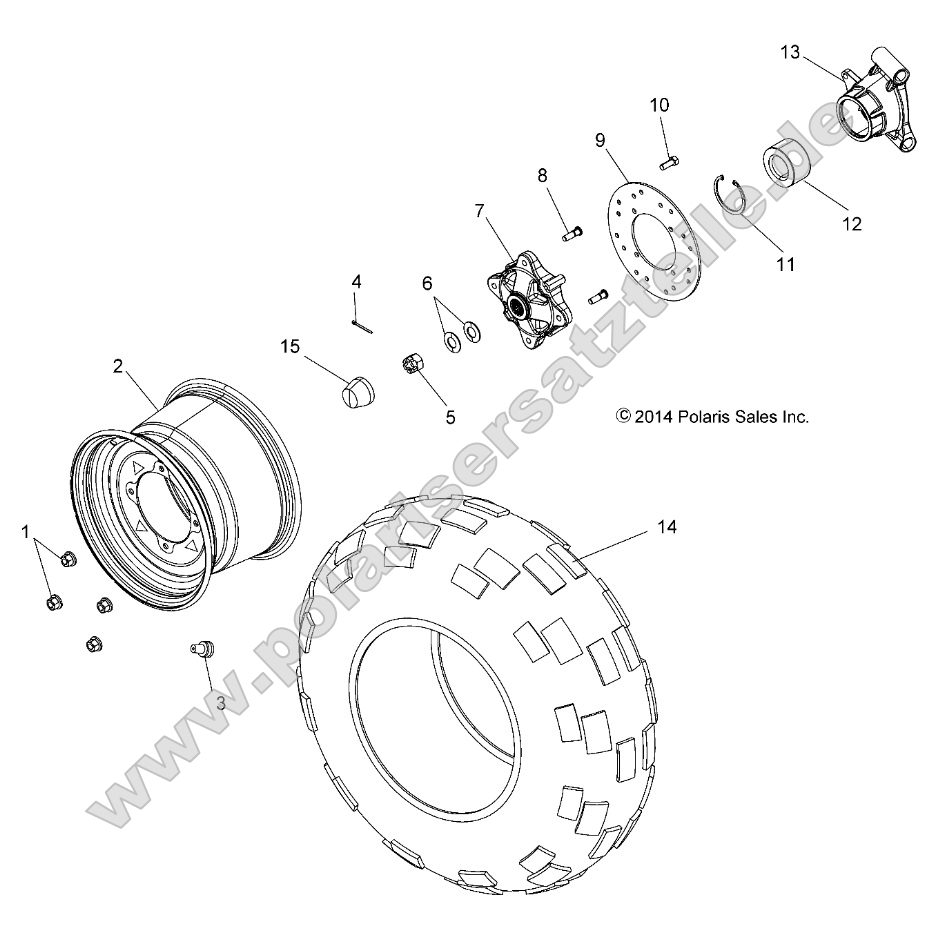 13
10
9
8
12
7
11
4
6
15
2
5
© 2014 Polaris Sales Inc.
14
1
3
www.polarisersatzteile.de