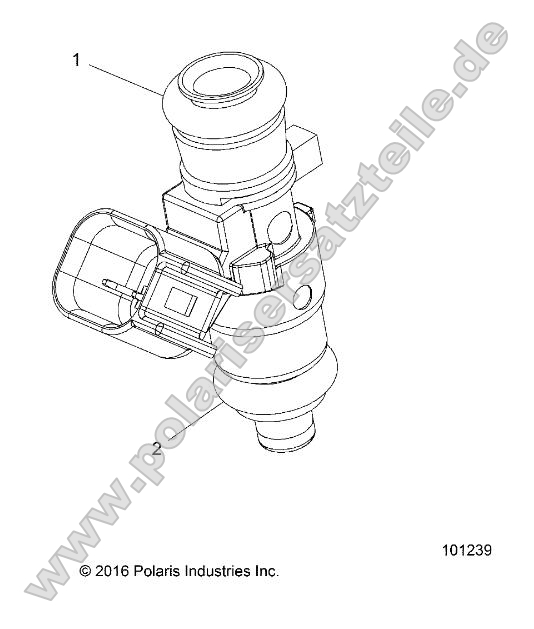 1

2

www.polarisersatzteile.de

101239

© 2016 Polaris Industries Inc.