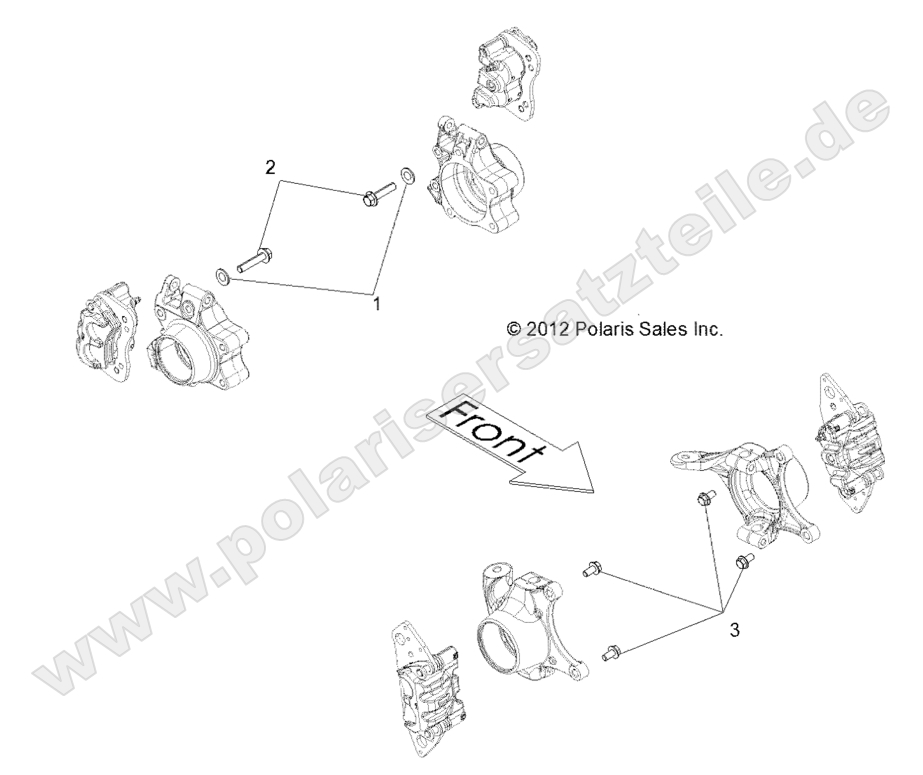 2

1

© 2012 Polaris Sales Inc.

Front

3

www.polarisersatzteile.de