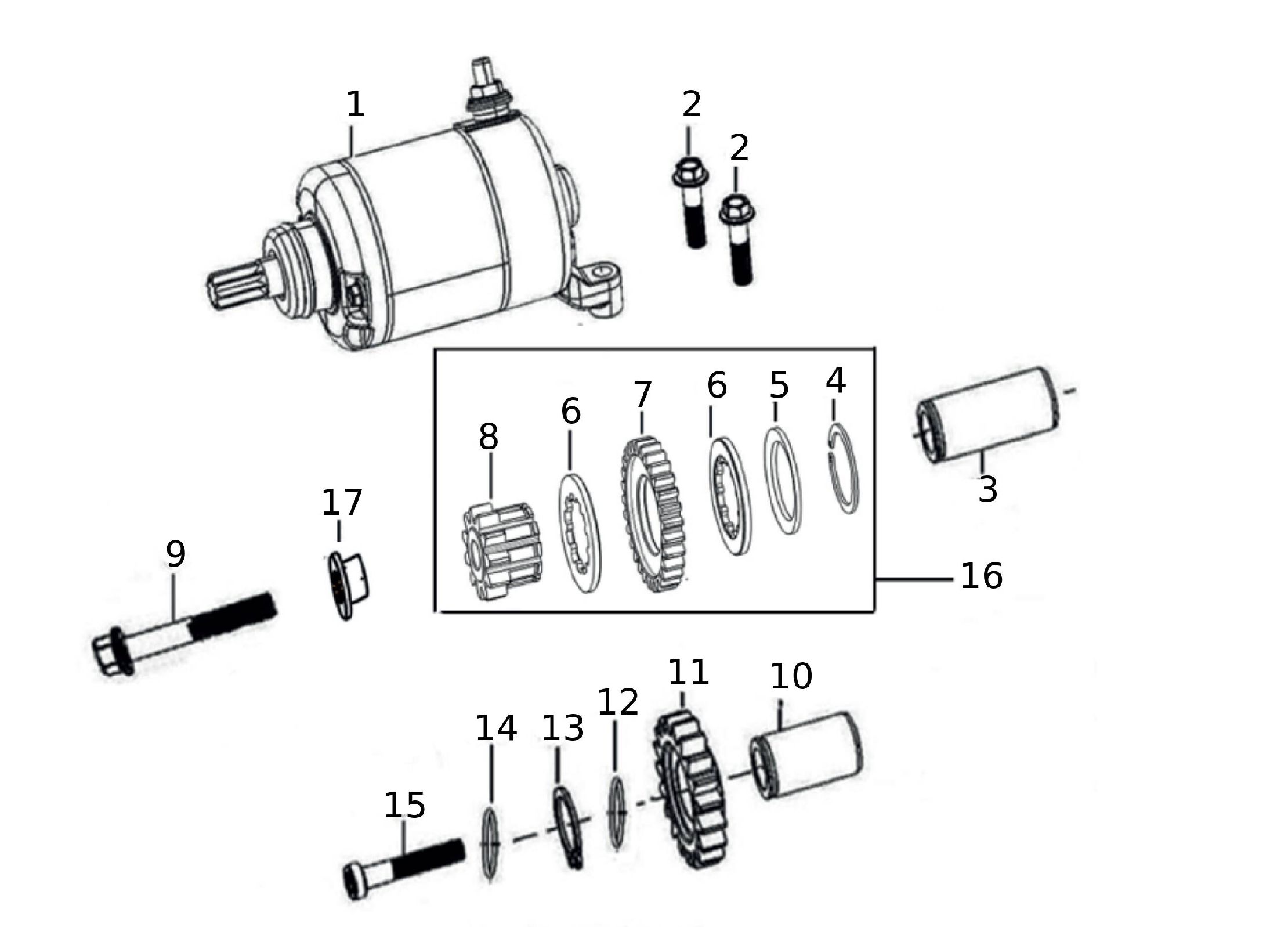 1
2
2
8
6
7
6
5
4
3
17
9
16
11
10
12
14
13
15