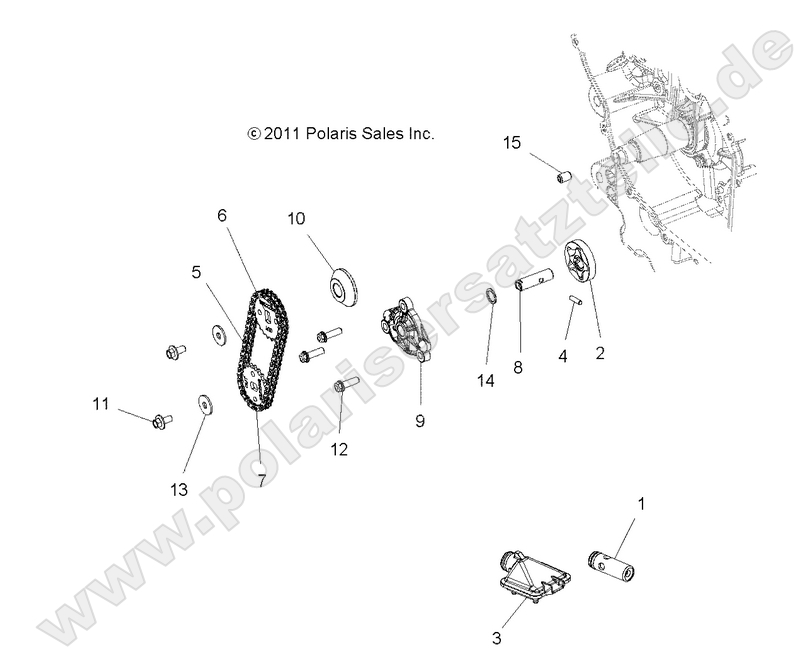 © 2011 Polaris Sales Inc.

15

6

10

5

2

4

8

14

9

11

12

13

7

1

3

www.polarisersatzteile.de