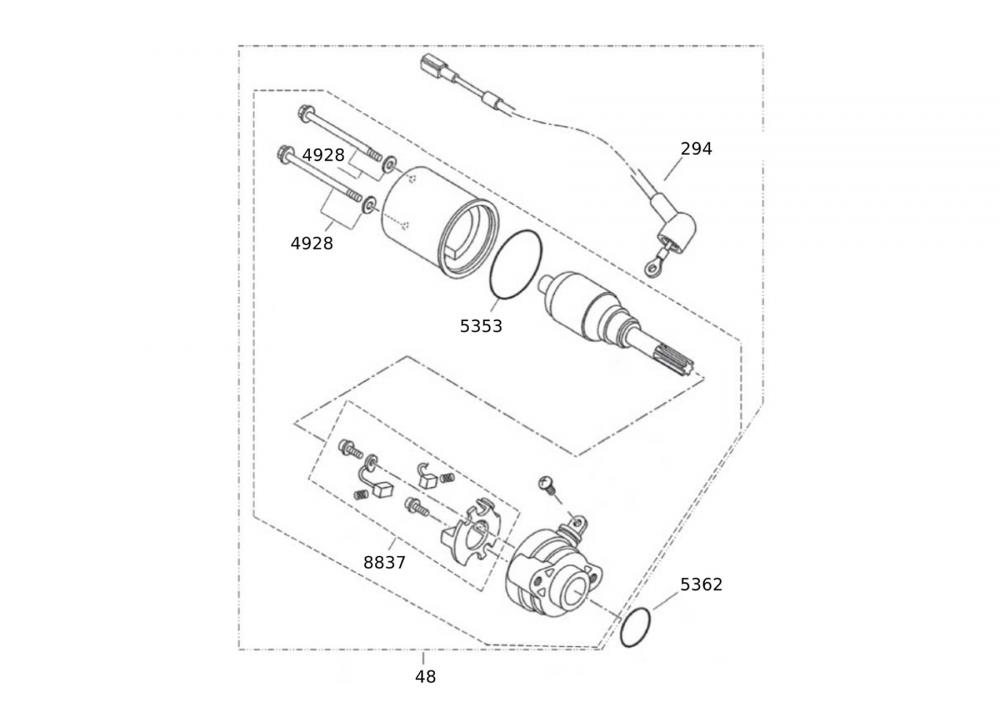 294

4928

4928

5353

8837

5362

48