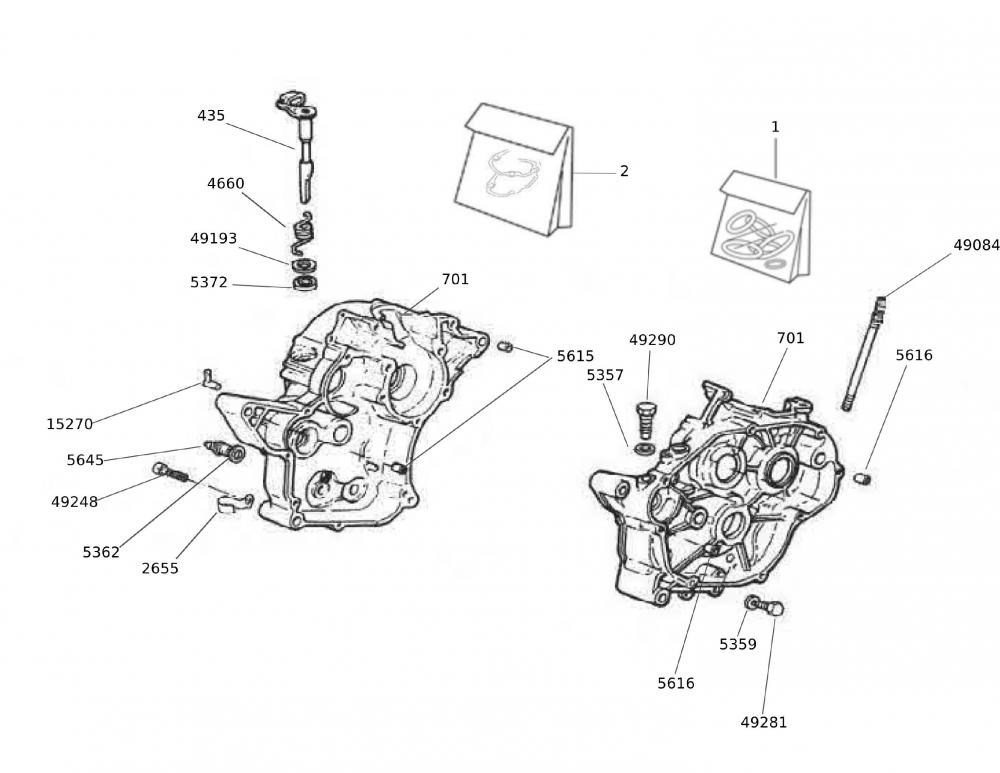 435
4660
49193
5372
2
1
49084
701
5615
49290
701
5357
5616
15270
5645
49248
5362
2655
5359
5616
49281