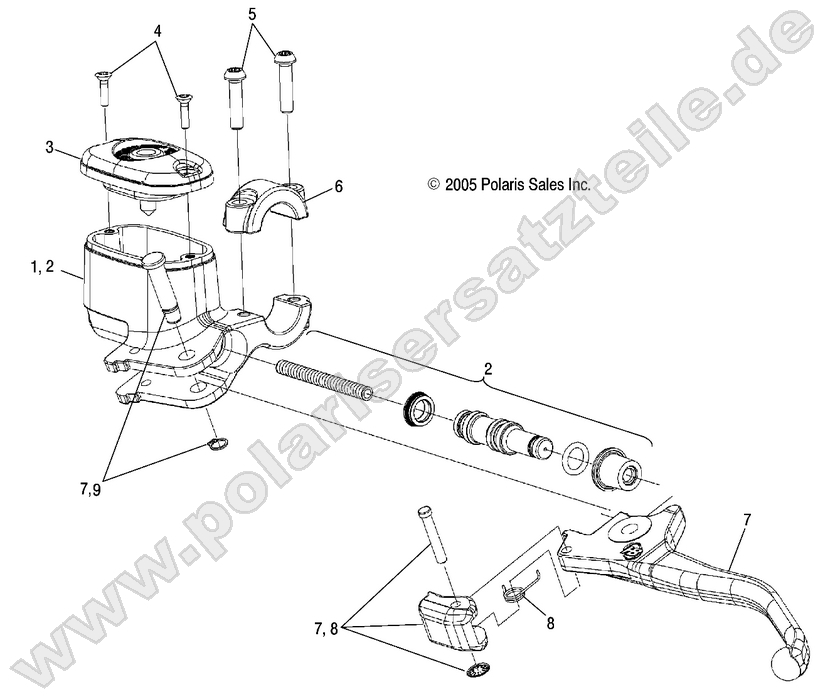 4
5
3
6
© 2005 Polaris Sales Inc.
1, 2
2
7,9
7
7, 8
8
www.polarisersatzteile.de