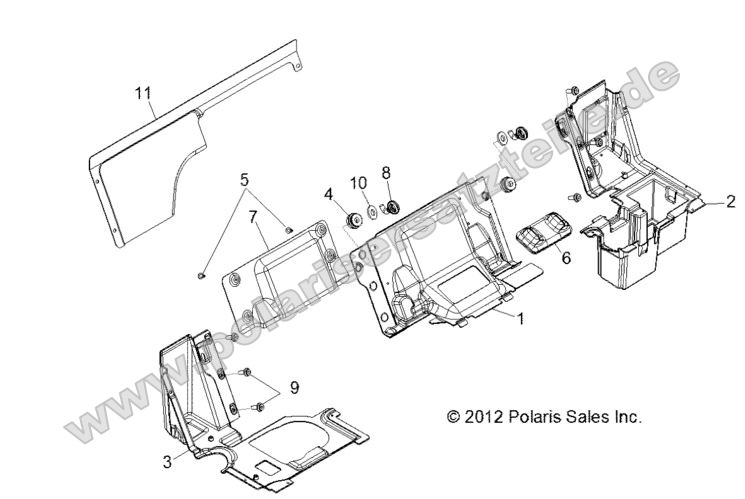 11
5
7
4
10
8
2
6
1
9
3
© 2012 Polaris Sales Inc.
www.polarisersatzteile.de