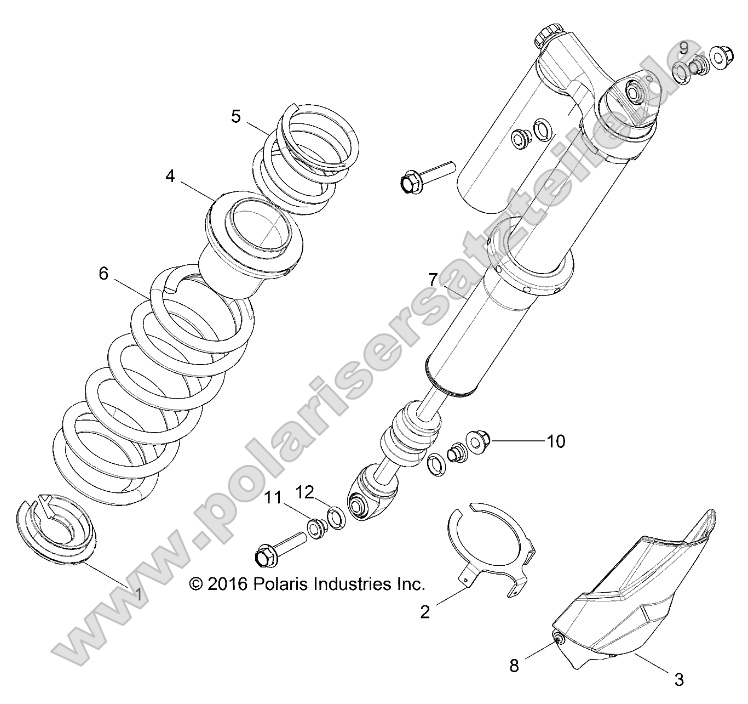 9

5

4

6

7

10

11

12

1

© 2016 Polaris Industries Inc.

2

8

3

www.polarisersatzteile.de