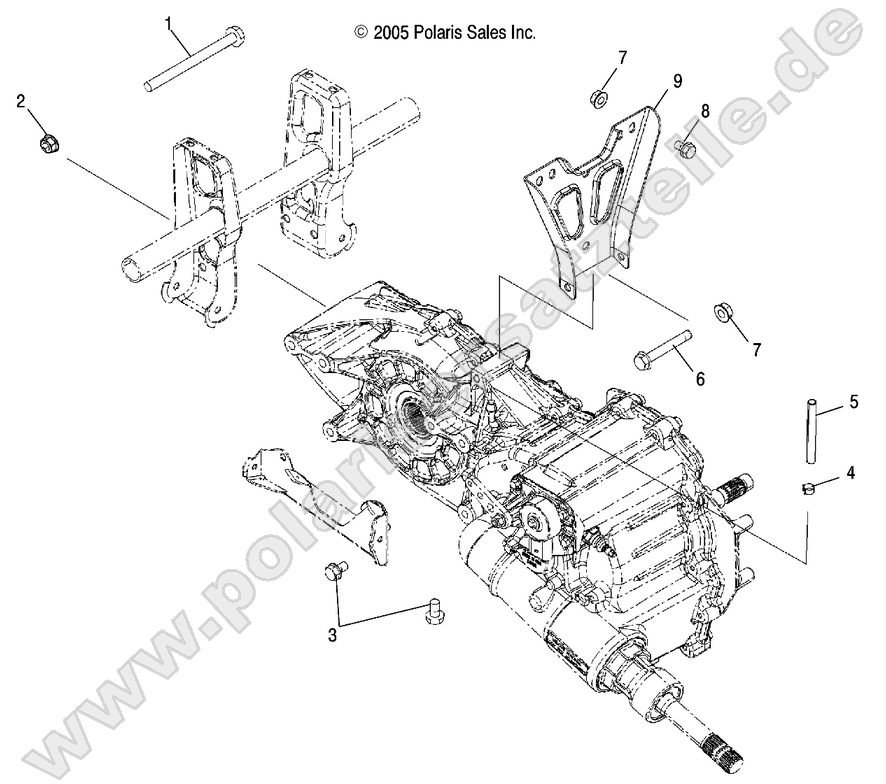 © 2005 Polaris Sales Inc.

1
2
7
9
8
7
6
5
4
3

www.polaris-ersatzteile.de