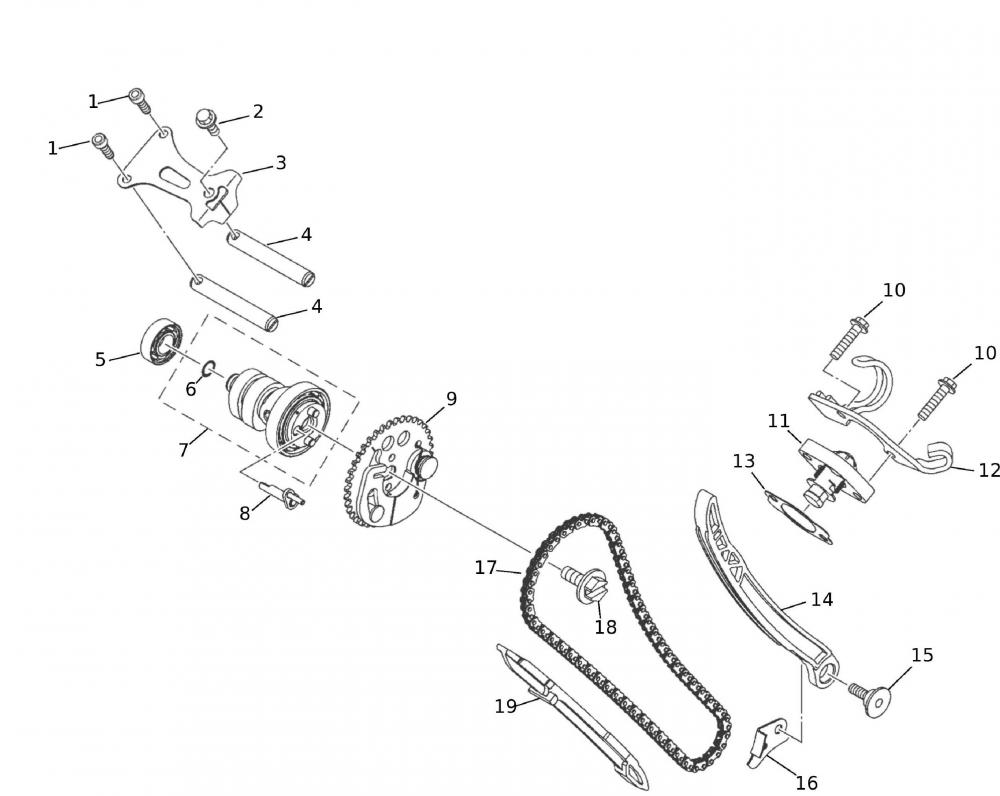 1
2
1
3
4
4
5
6
7
8
9
10
10
11
12
13
14
15
16
17
18
19