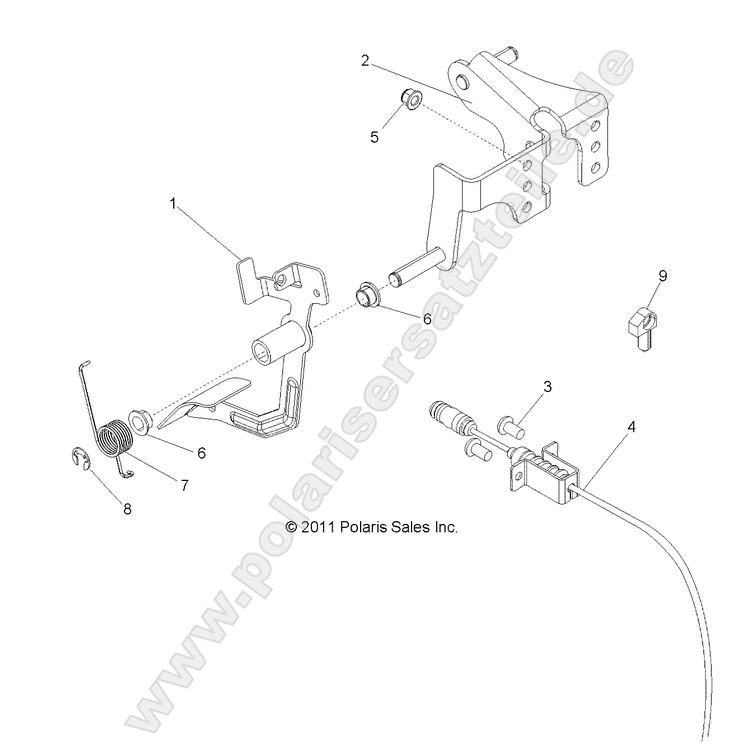 2
5
1
9
6
3
4
6
7
8
© 2011 Polaris Sales Inc.
www.polarisersatzteile.de