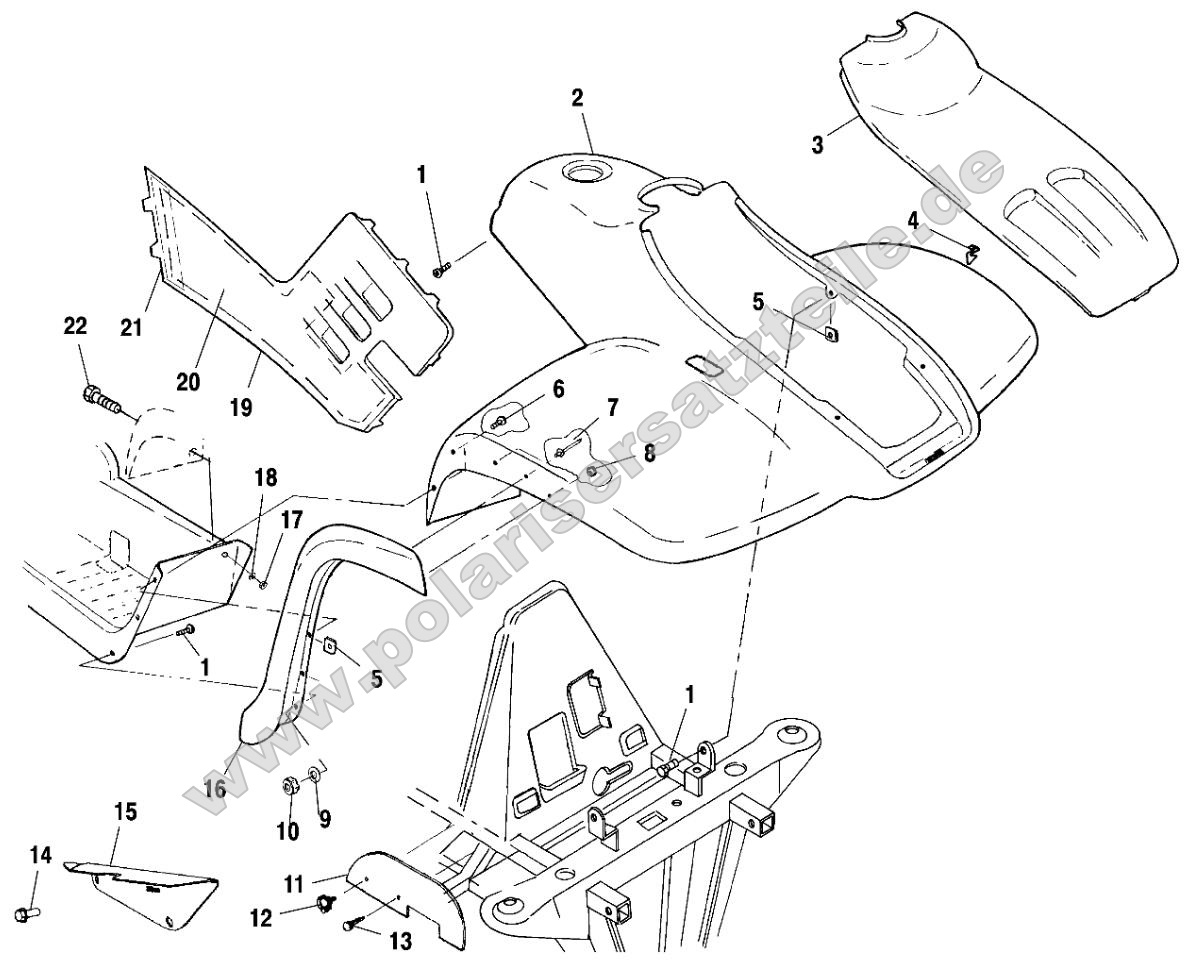 2
3
1
4
5
22
21
20
19
6
7
8
18
17
1
5
1
16
10
9
15
14
11
12
13
www.polarisersatzteile.de