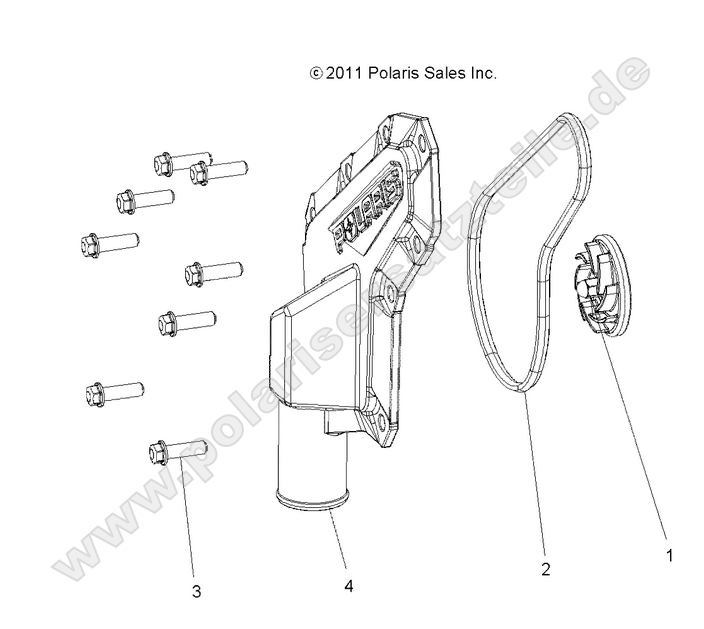 © 2011 Polaris Sales Inc.

www.polarisersatzteile.de

POLARIS

3

4

2

1