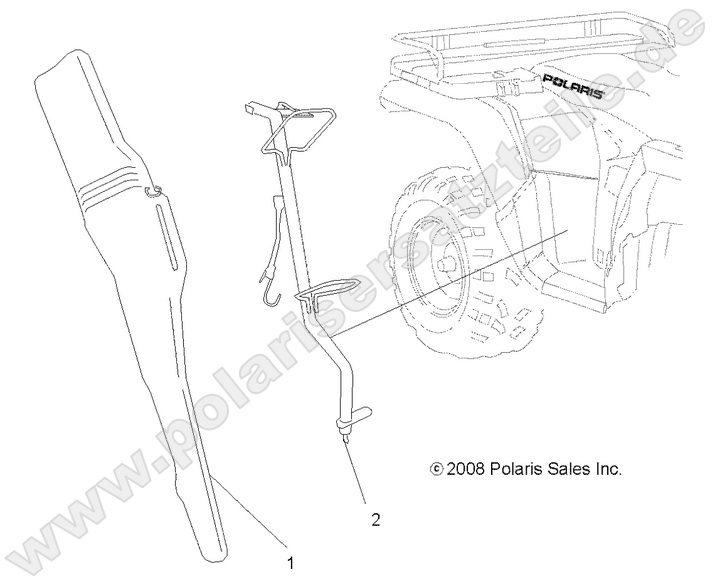 POLARIS

www.polarisersatzteile.de

© 2008 Polaris Sales Inc.

2

1