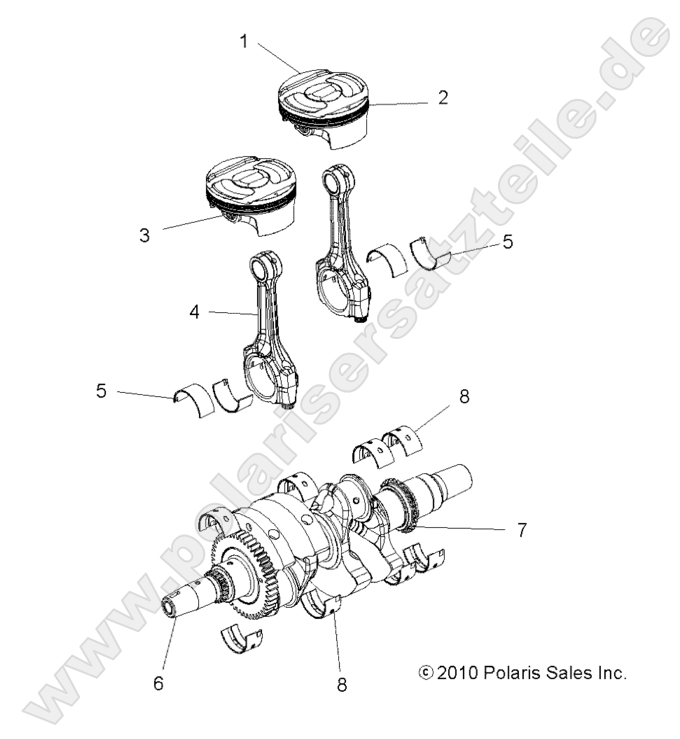 1
2
3
5
4
5
8
7
6
8
© 2010 Polaris Sales Inc.
www.polarisersatzteile.de