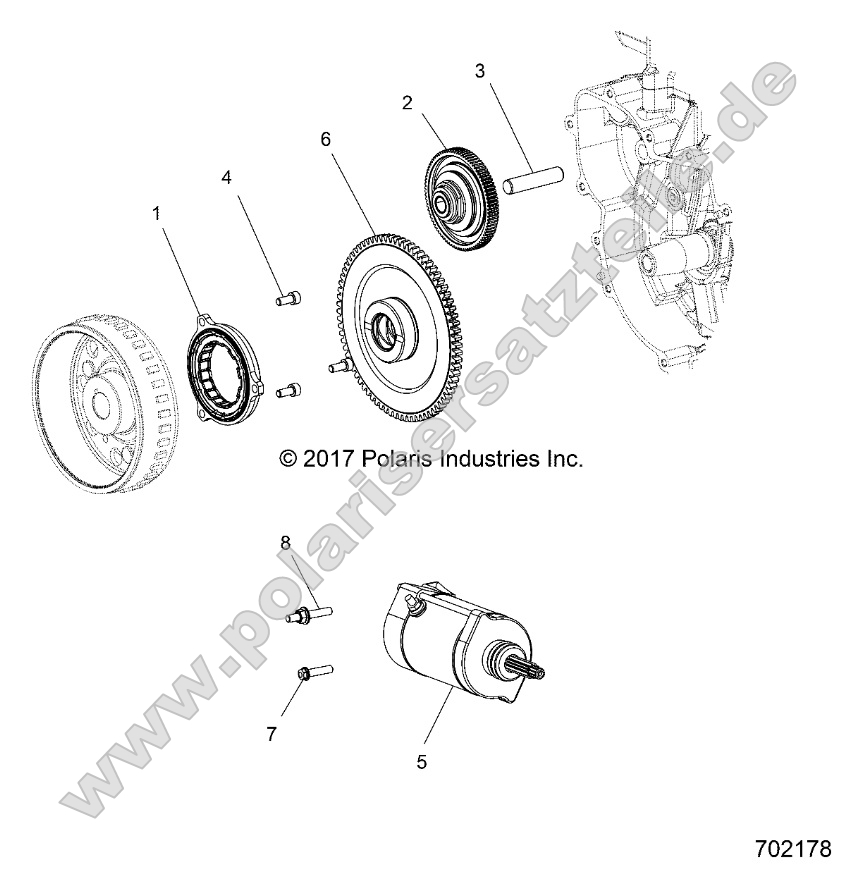 3
2
6
4
1
© 2017 Polaris Industries Inc.
8
7
5
www.polarisersatzteile.de
702178