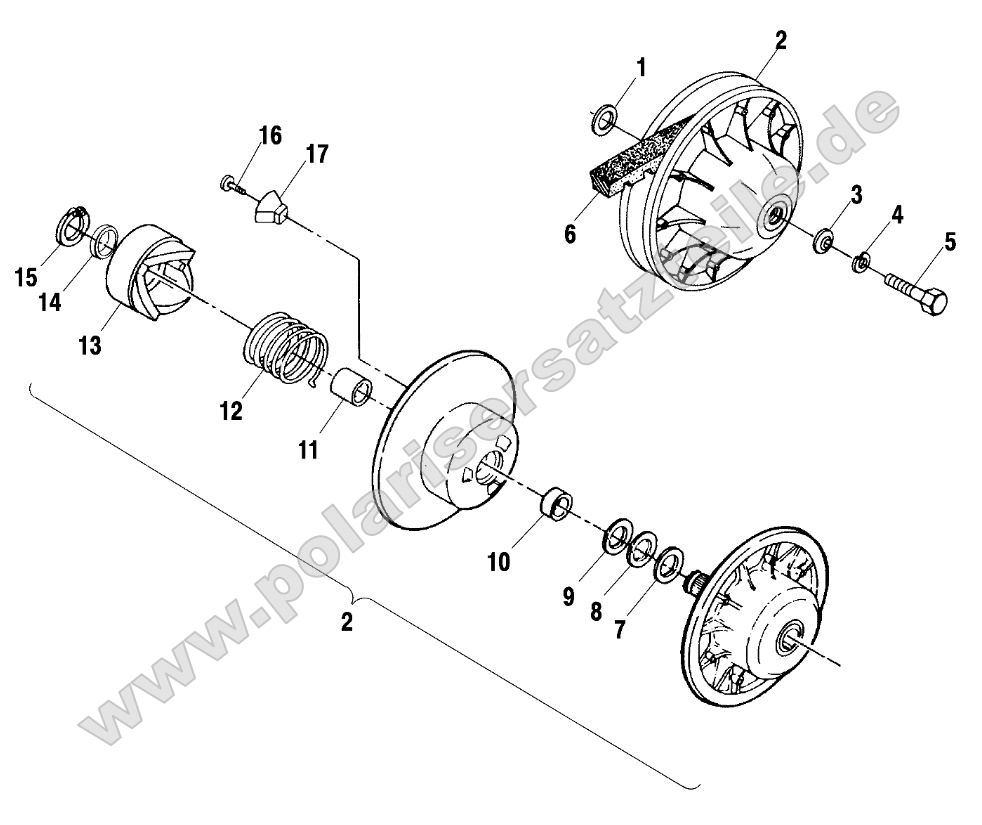 1
2
16
17
6
3
4
5
15
14
13
12
11
10
9
8
7
2
www.polarisersatzteile.de