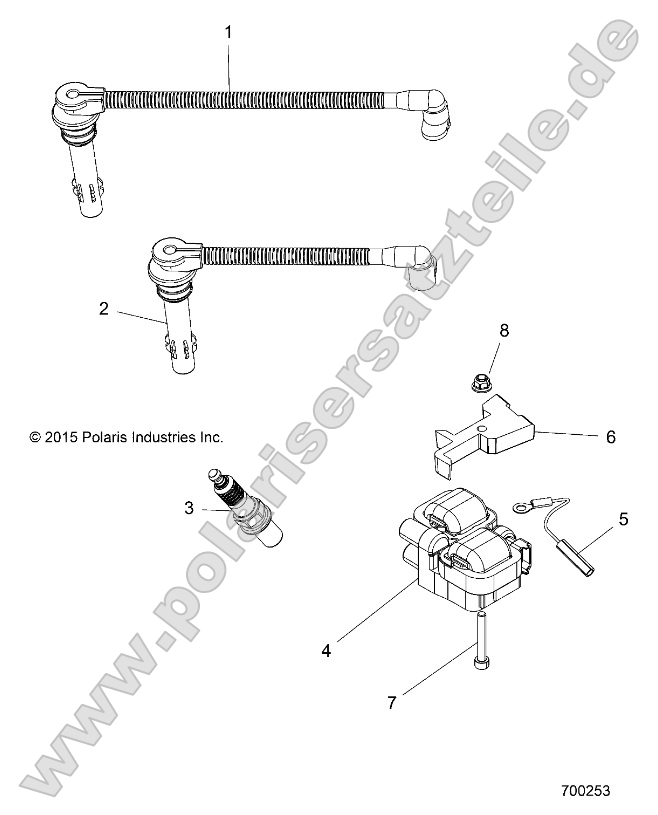 1

2

8

© 2015 Polaris Industries Inc.

6

3

5

4

7

www.polarisersatzteile.de

700253