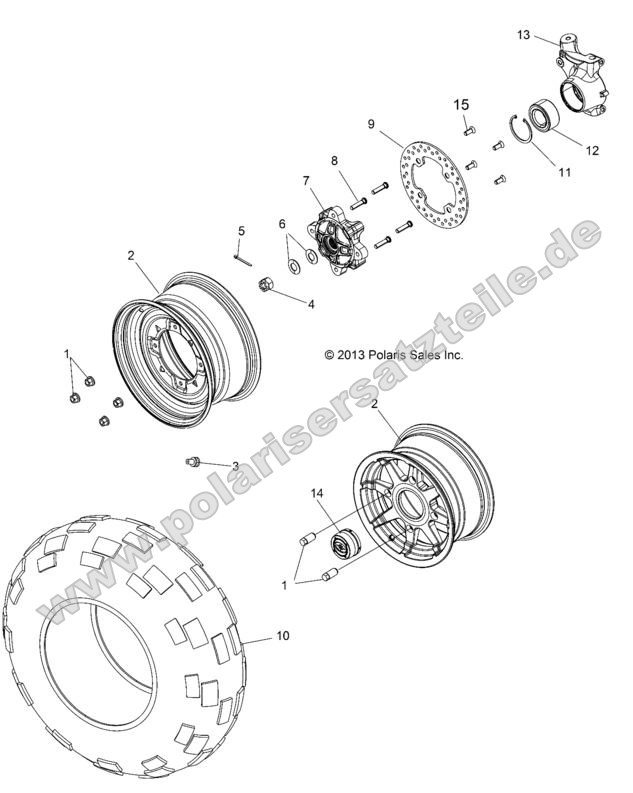 13
15
9
12
11
8
7
5
6
2
4
www.polarisersatzteile.de
© 2013 Polaris Sales Inc.
1
2
3
14
1
10