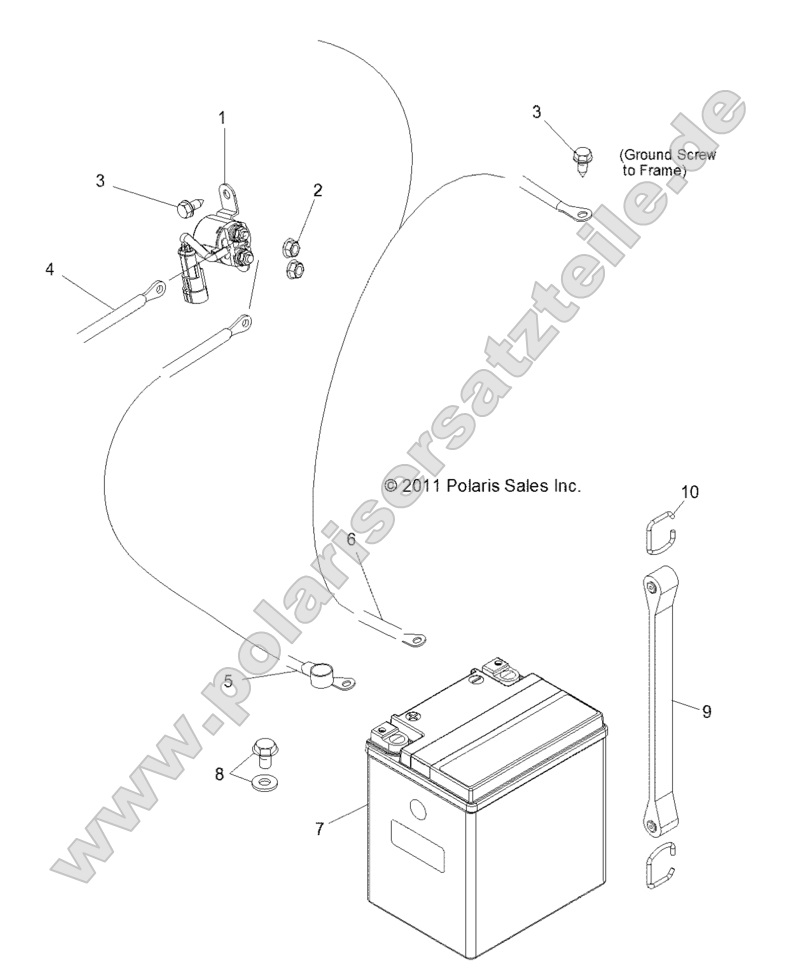 1
3
2
3
(Ground Screw to Frame)
4
© 2011 Polaris Sales Inc.
10
6
5
9
8
7
www.polarisersatzteile.de