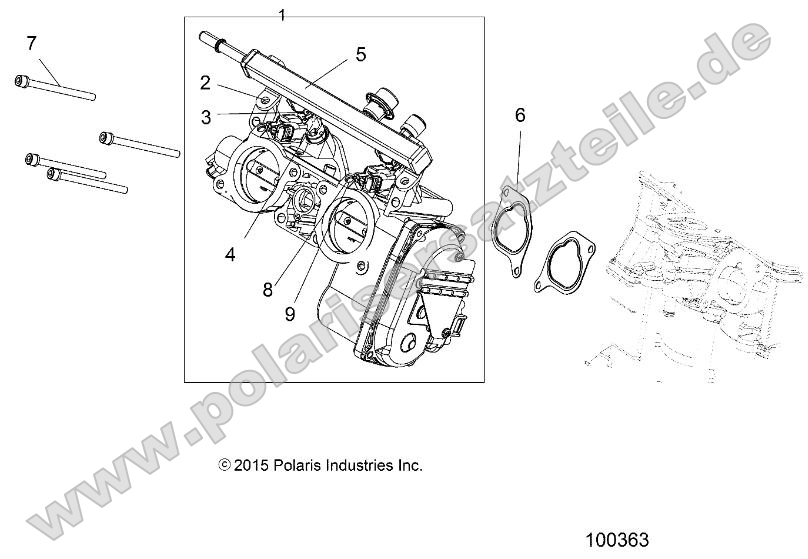 1
7
5
2
3
6
4
8
9
www.polarisersatzteile.de
© 2015 Polaris Industries Inc.
100363