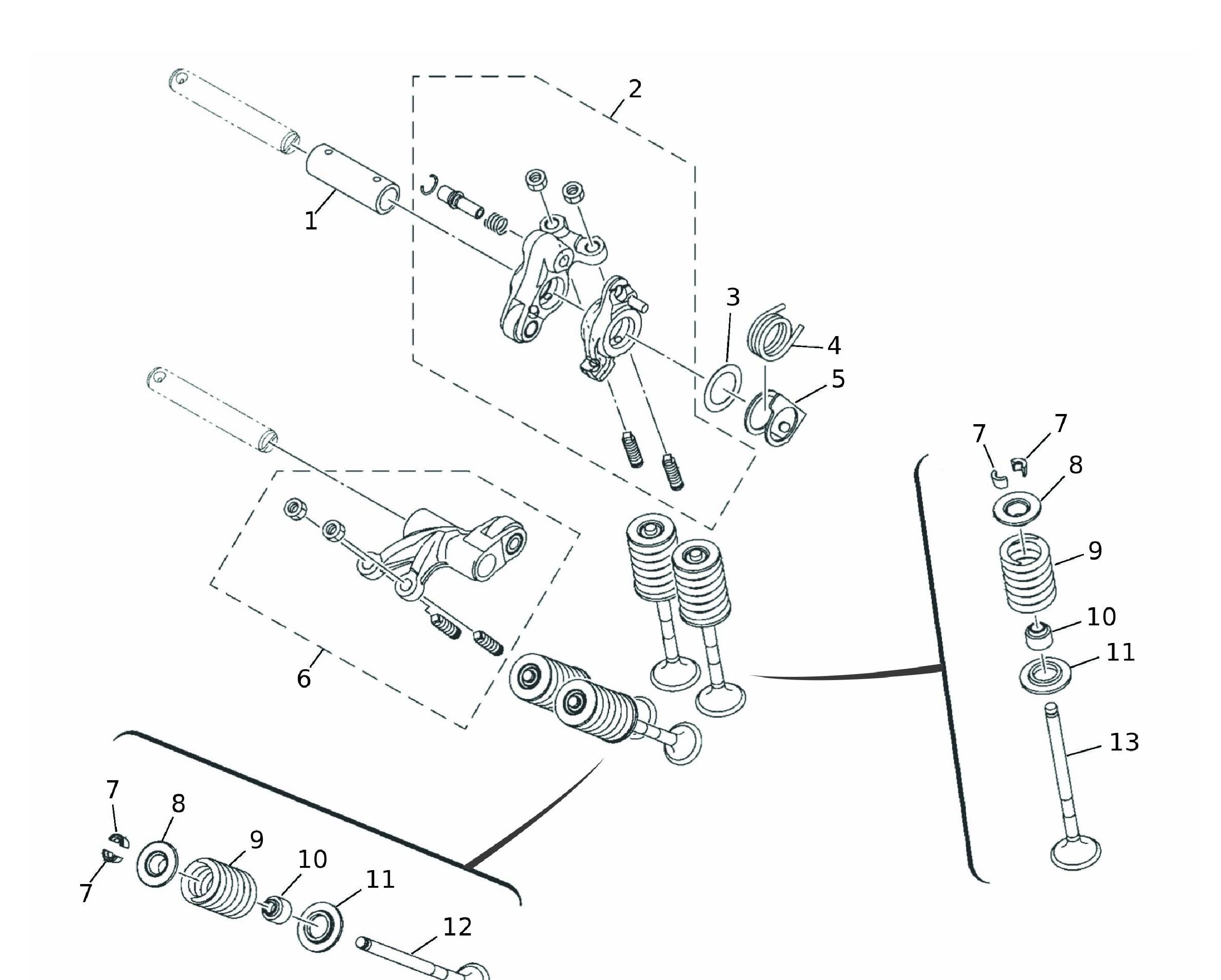 2
1
3
4
5
7
7
8
9
10
11
13
6
7
8
9
10
11
7
12