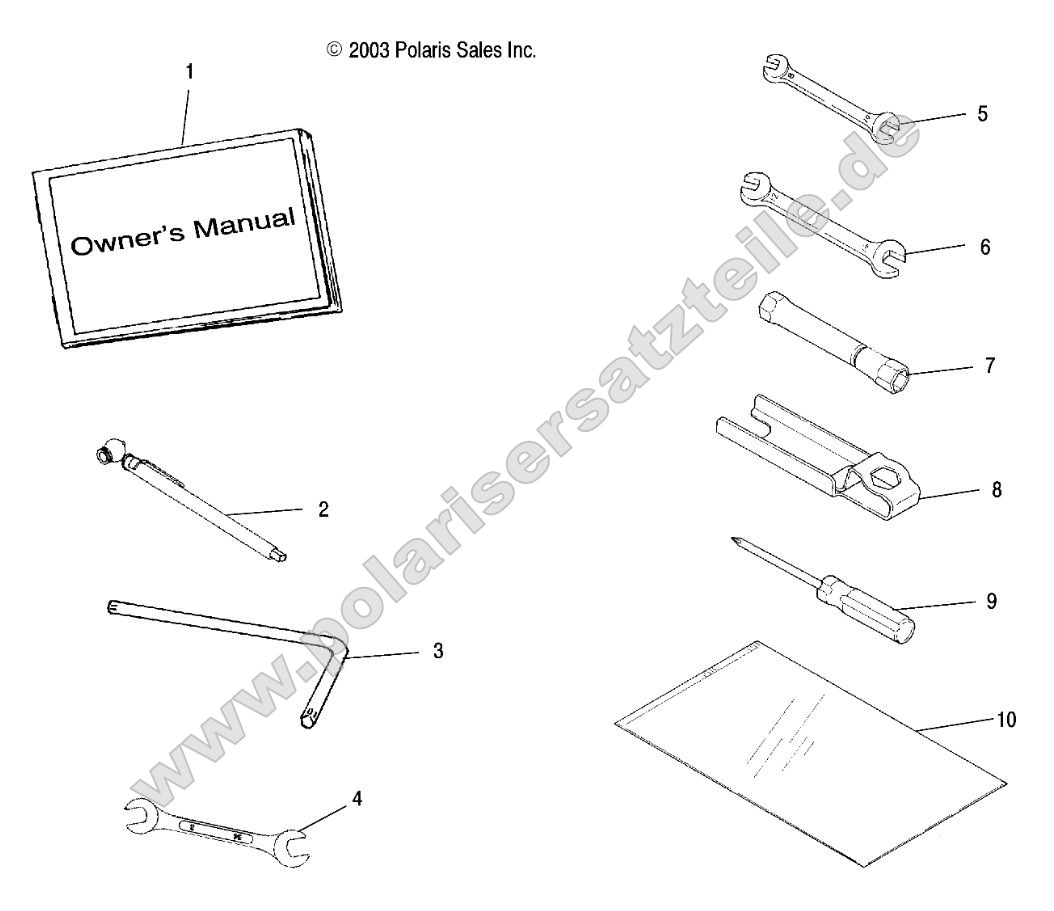 © 2003 Polaris Sales Inc.

1

Owner's Manual

2

3

4

5

6

7

8

9

10

www.polarisersatzteile.de