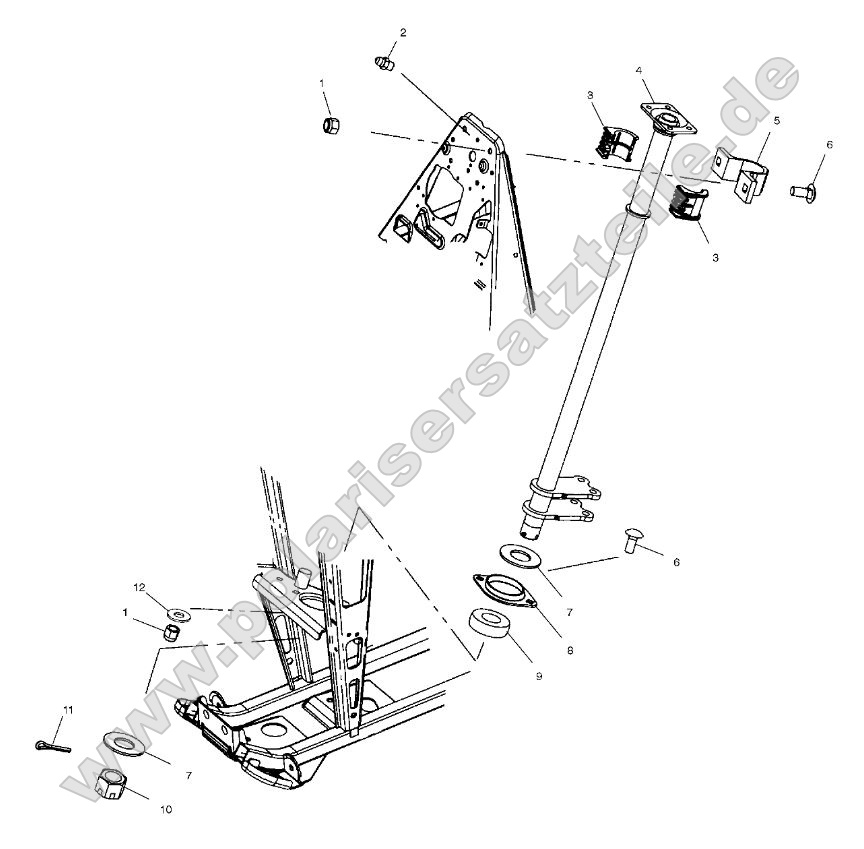 2
1
4
3
5
6
3
6
7
8
9
12
1
11
7
10
www.polarisersatzteile.de