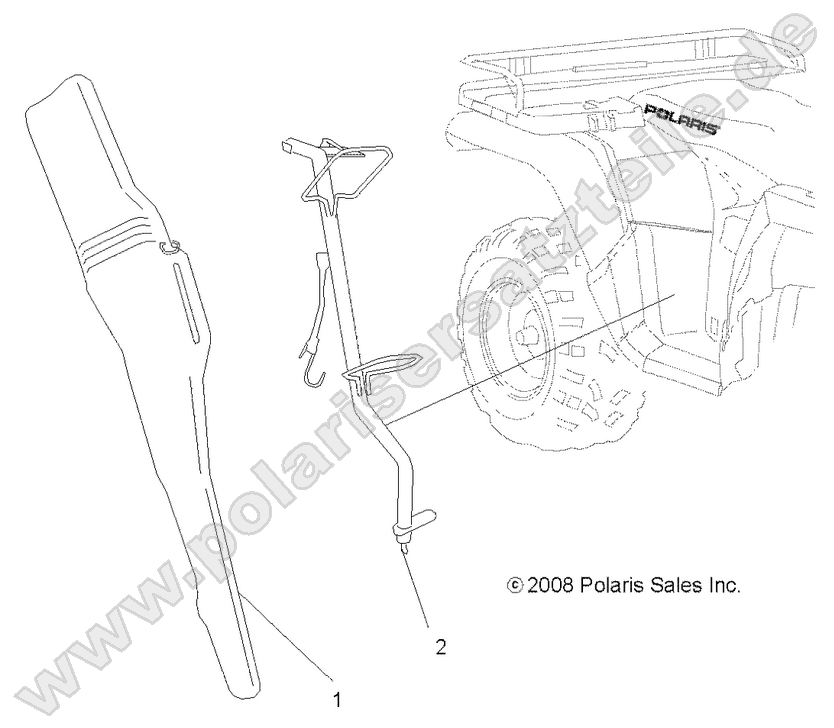 www.polarisersatzteile.de

POLARIS

© 2008 Polaris Sales Inc.

2

1