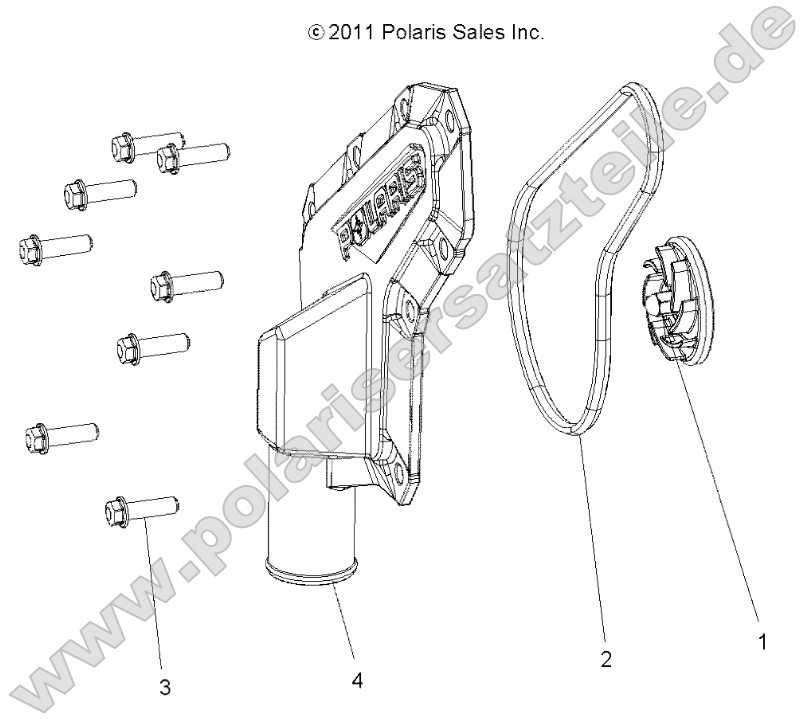 © 2011 Polaris Sales Inc.

www.polarisersatzteile.de

POLARIS

3

4

2

1