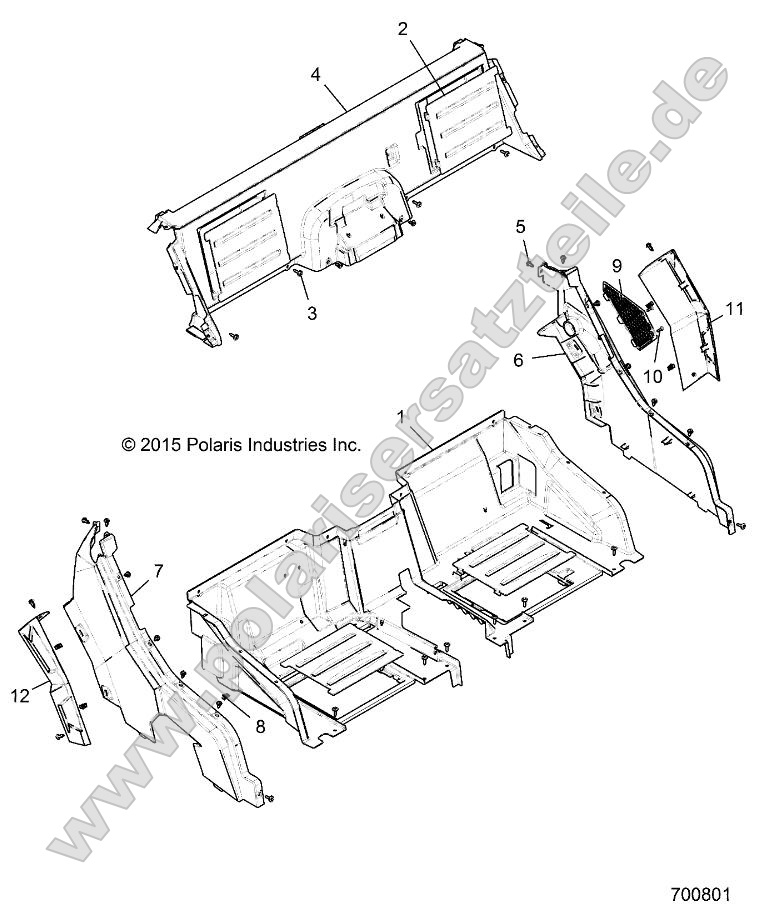 2
4
5
9
11
3
6
10
1
© 2015 Polaris Industries Inc.
7
12
8
www.polarisersatzteile.de
700801