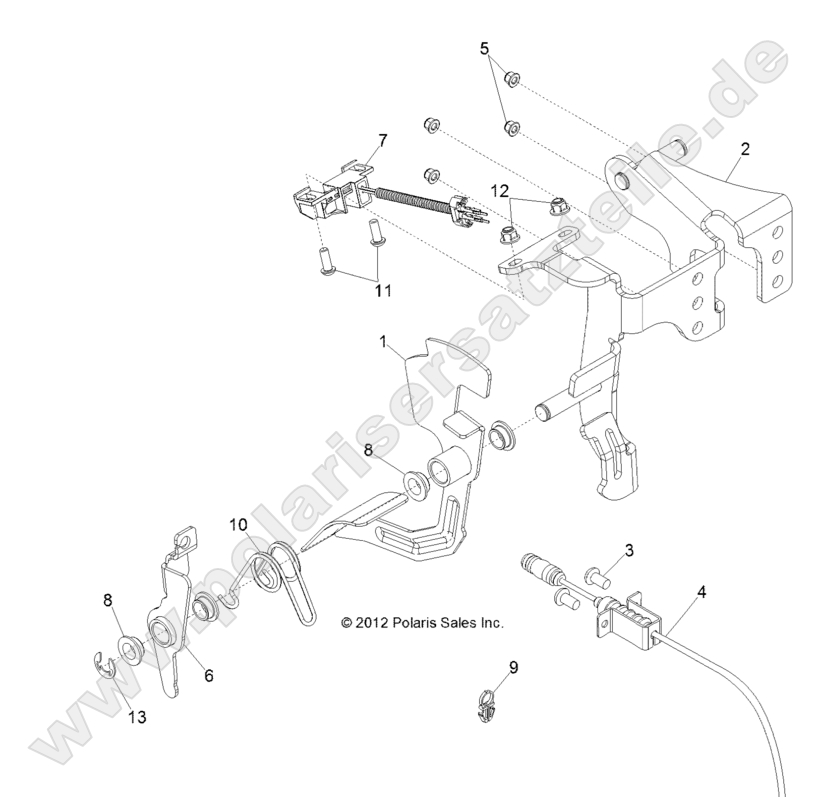 5
7
2
12
11
1
8
10
3
4
8
© 2012 Polaris Sales Inc.
6
9
13
www.polarisersatzteile.de