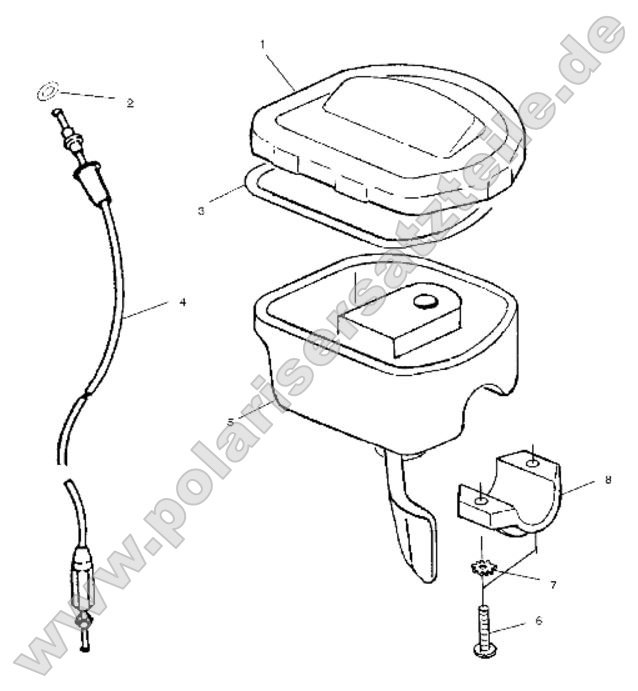 1
2
3
4
5
8
7
6
www.polarisersatzteile.de