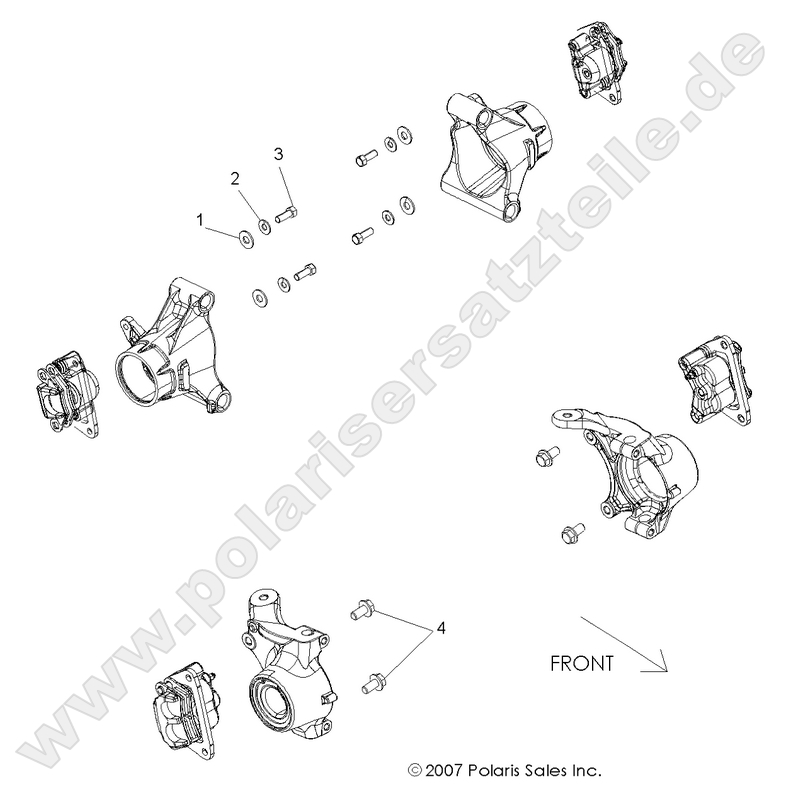 www.polarisersatzteile.de

3
2
1

4

FRONT

© 2007 Polaris Sales Inc.