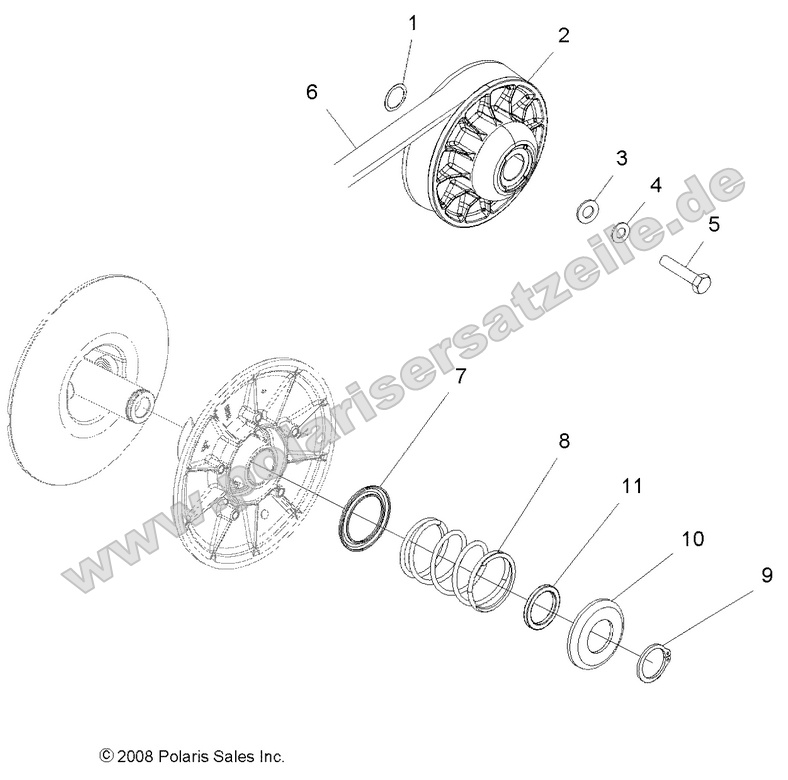 1
2
6
3
4
5
www.polarisersatzteile.de
7
8
11
10
9
© 2008 Polaris Sales Inc.