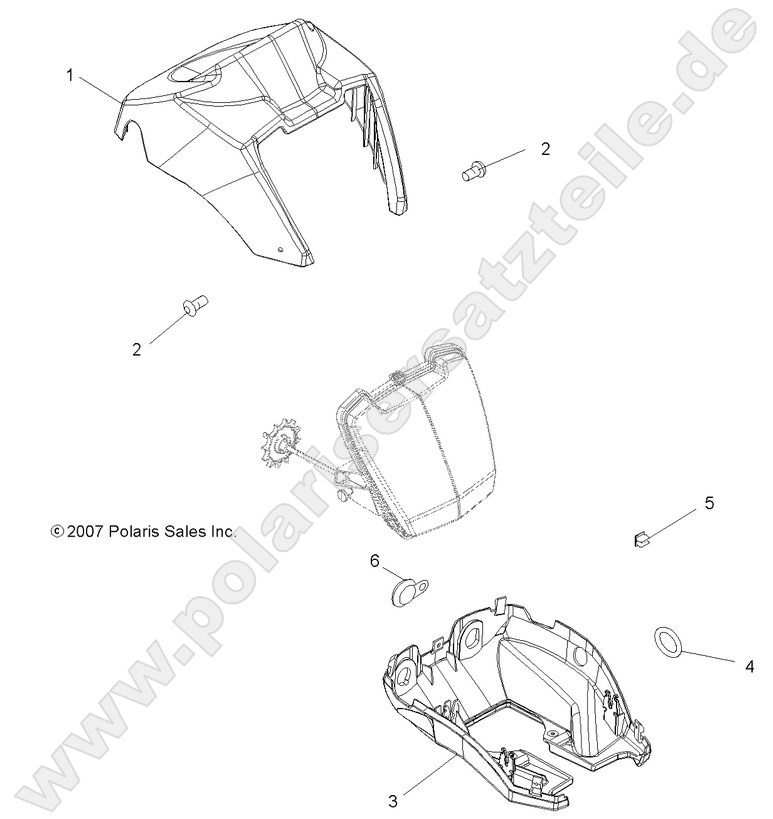 1

2

2

© 2007 Polaris Sales Inc.

5

6

4

3

www.polarisersatzteile.de