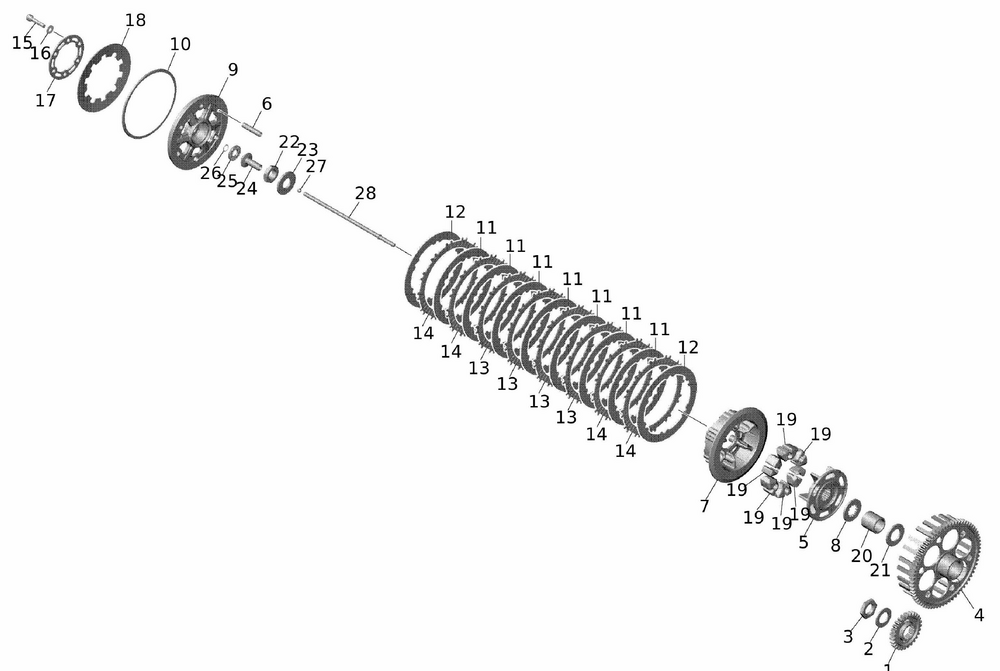 15
16
17
18
10
9
6
22
23
27
26
25
24
28
12
11
11
11
11
11
11
11
12
14
14
13
13
13
13
14
14
19
19
19
19
19
19
7
5
8
20
21
4
3
2
1