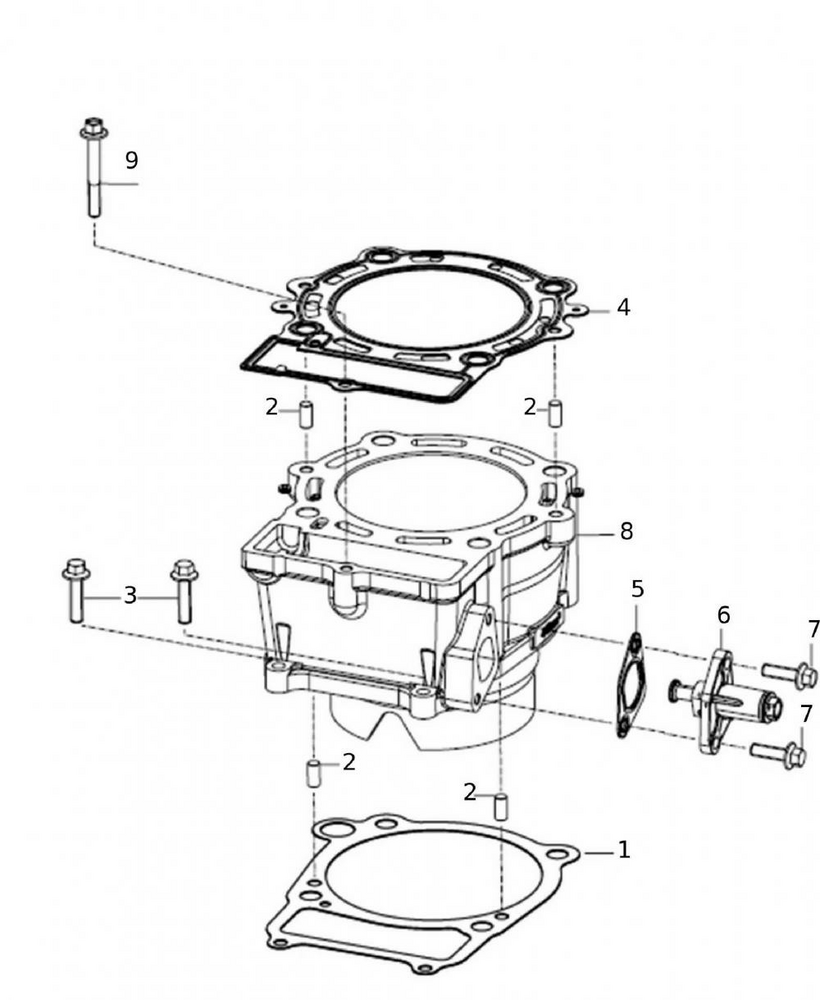 9
4
2
2
8
3
5
6
7
7
2
2
1