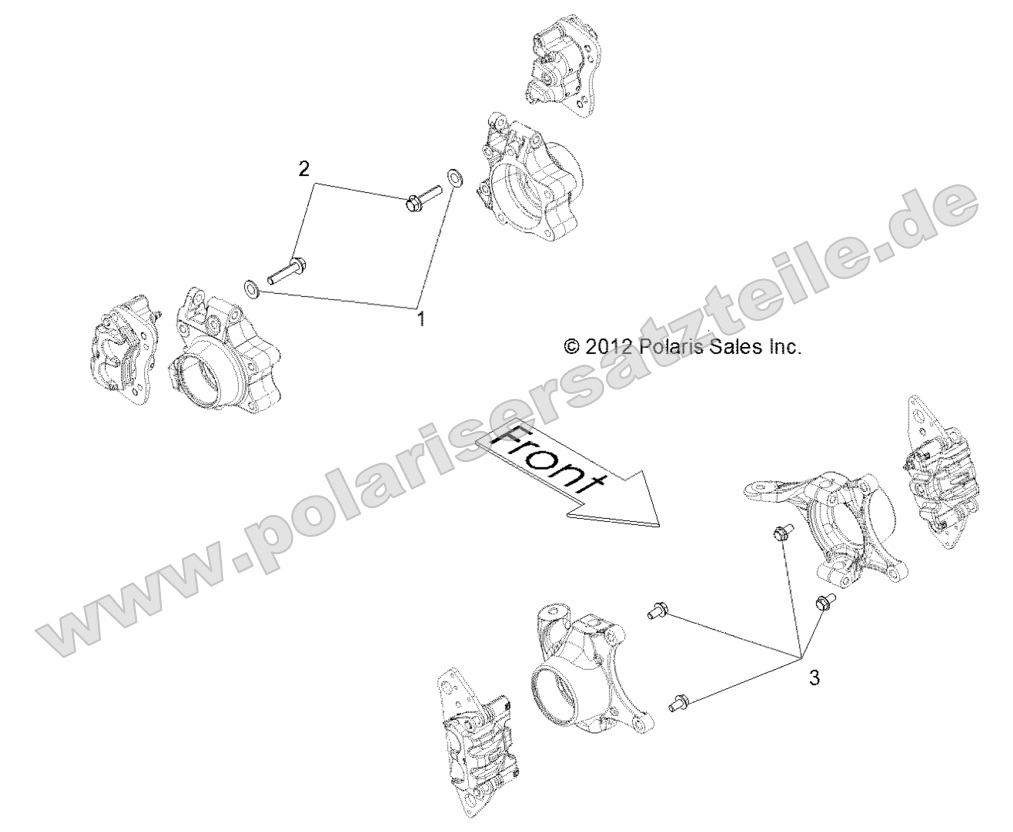 2

1

© 2012 Polaris Sales Inc.

www.polarisersatzteile.de

Front

3