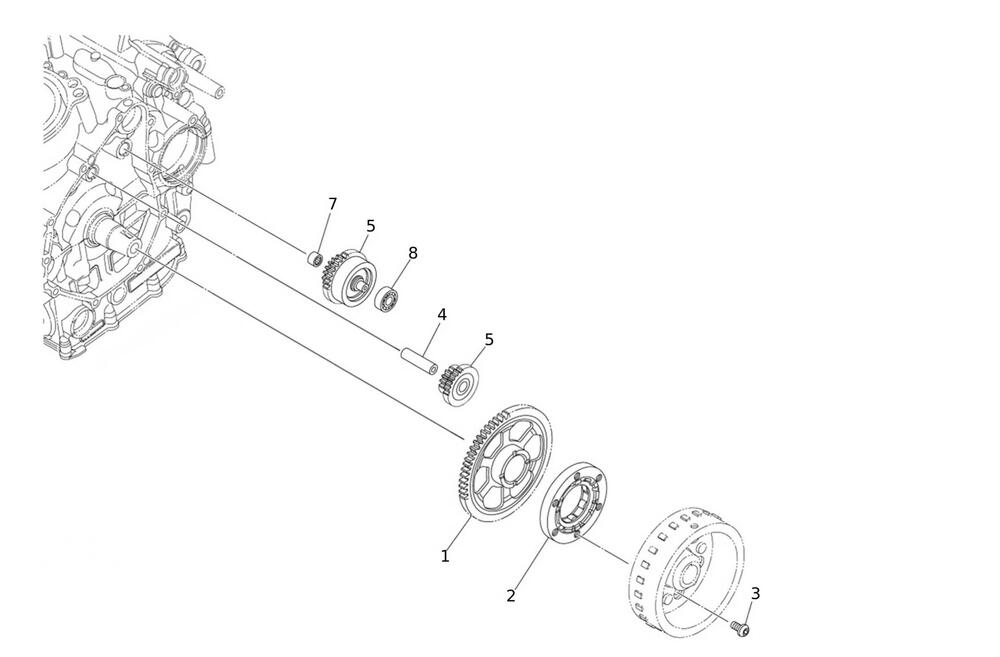 7
5
8
4
5
1
2
3