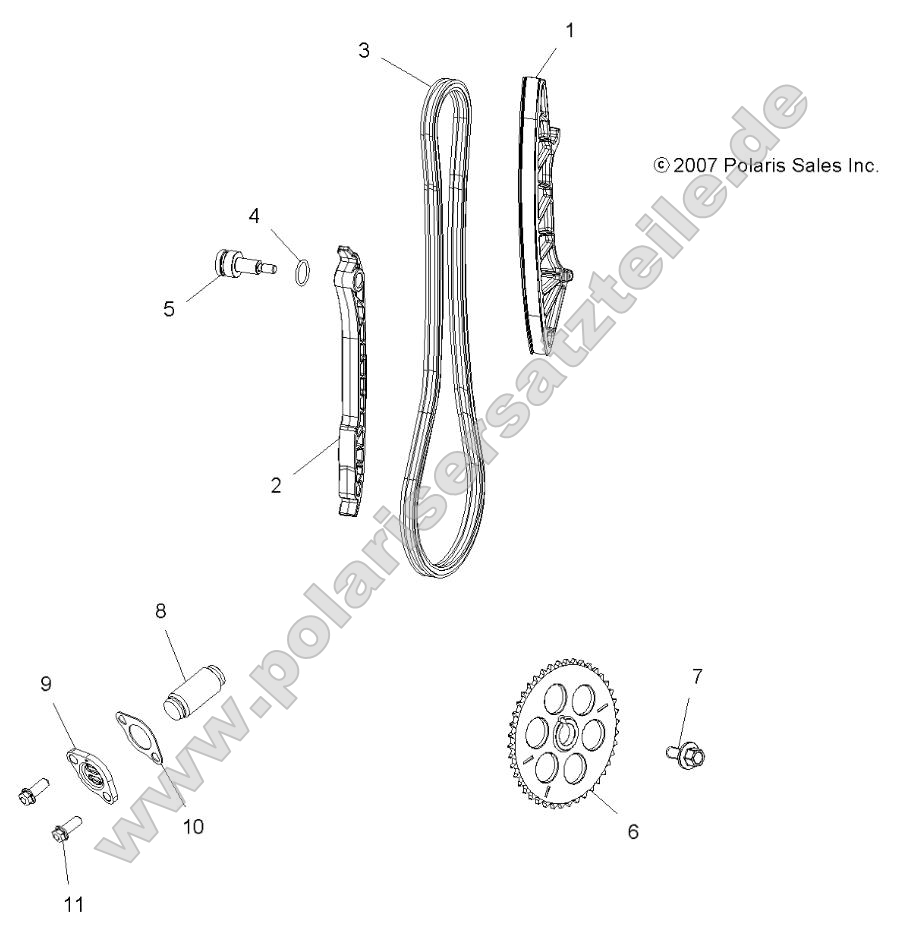 3
1
© 2007 Polaris Sales Inc.
4
5
2
8
9
10
11
7
6
www.polarisersatzteile.de